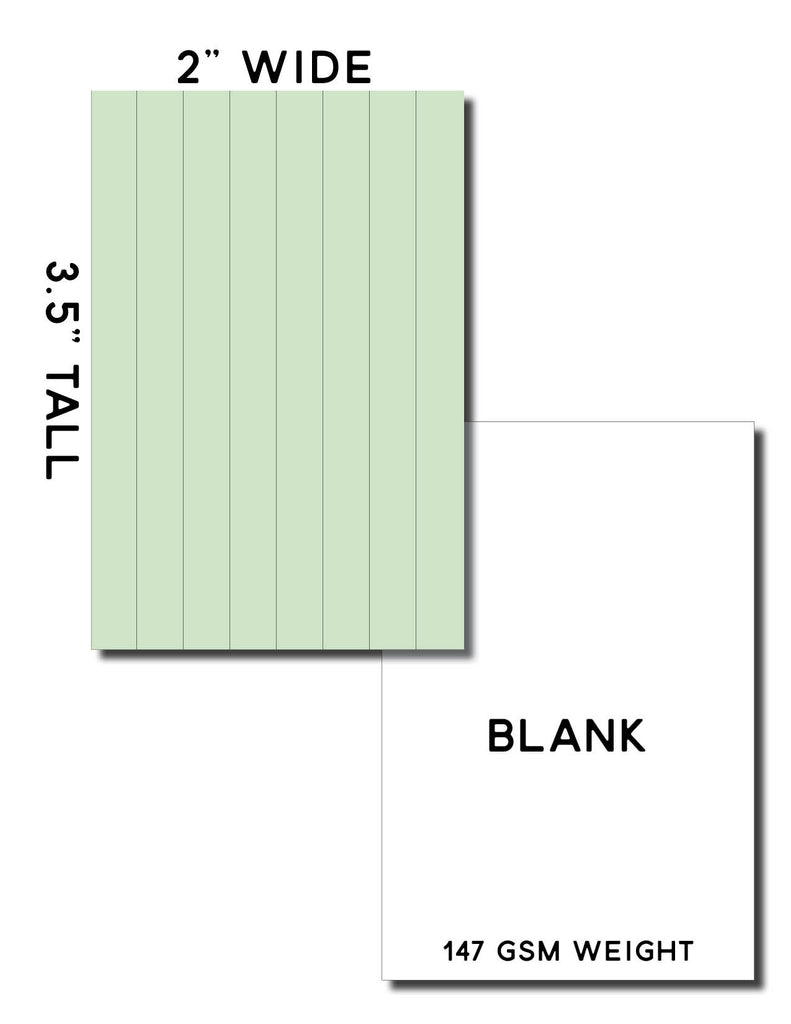 2" WIDE

3.5" TALL

BLANK

147 GSM WEIGHT